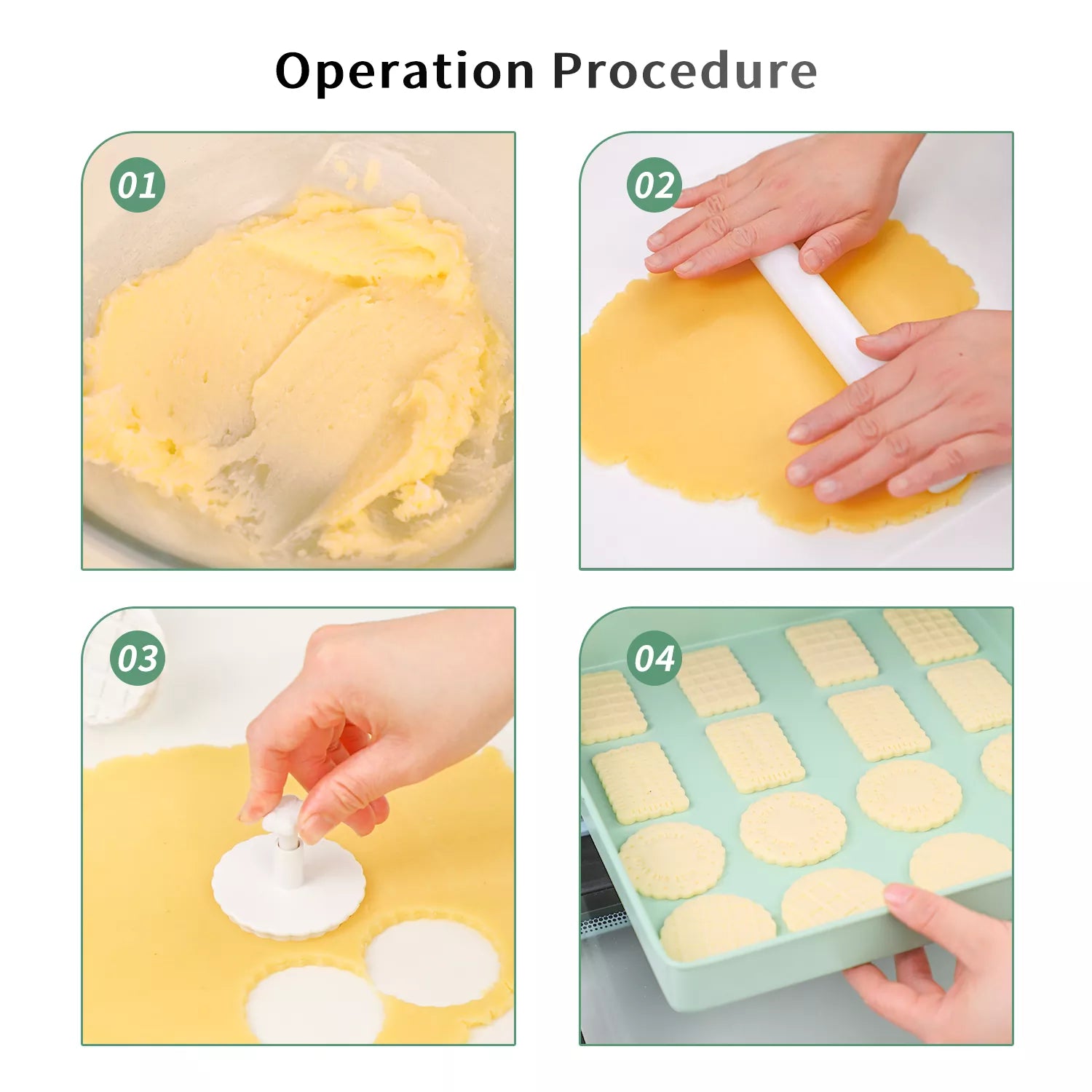 Operation Procedure

01

02

03

04