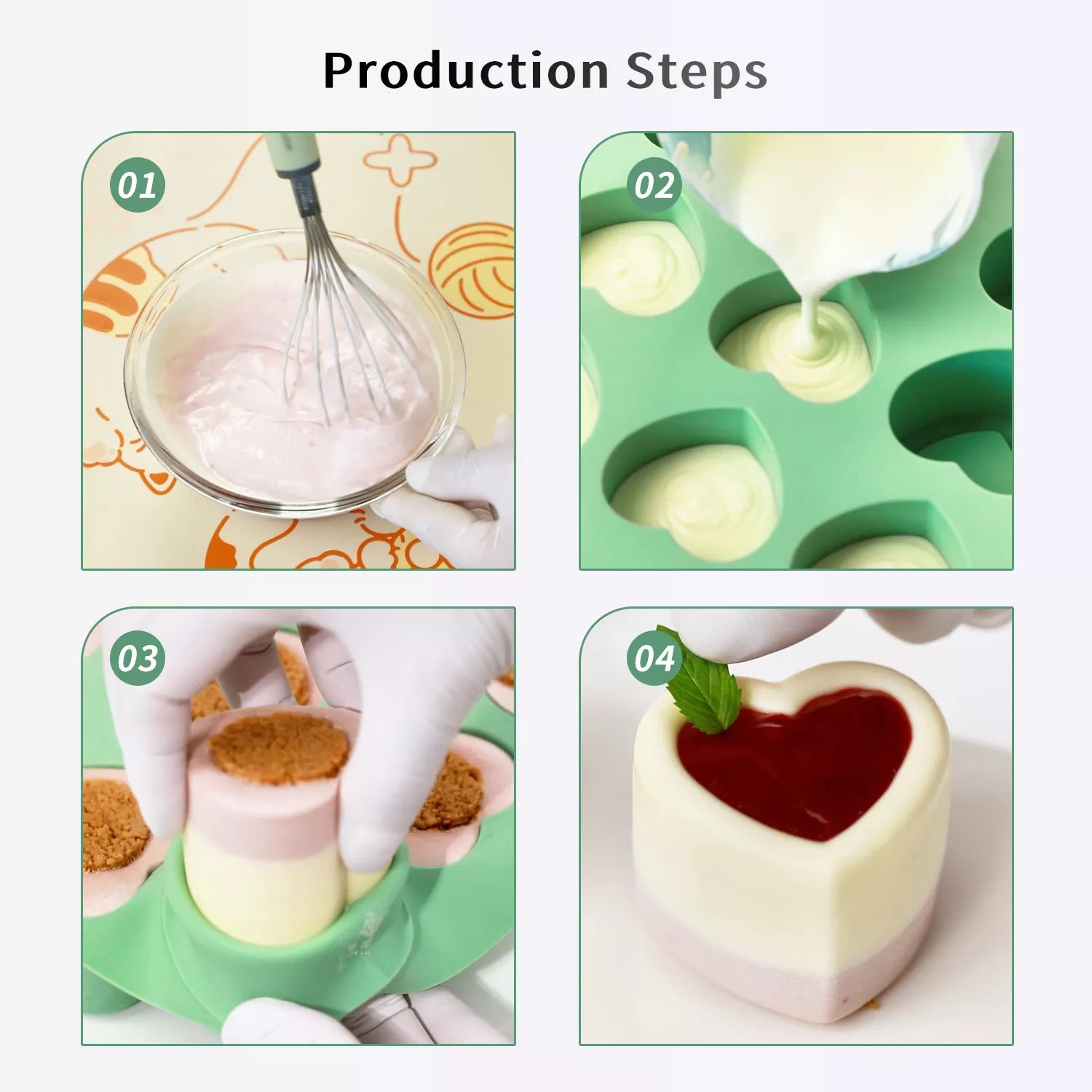 Production Steps

01

02

03

04