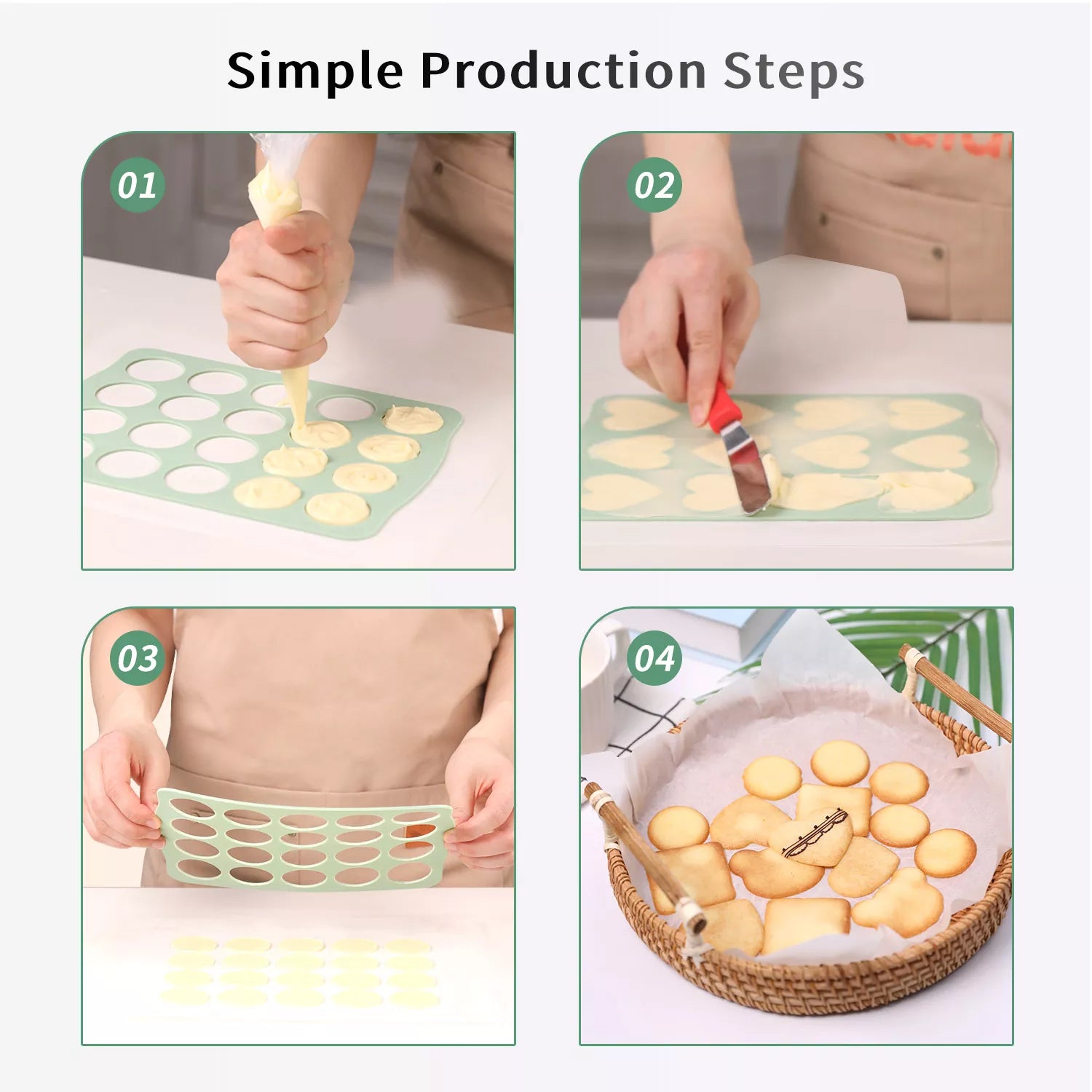 Simple Production Steps

01

02

03

04