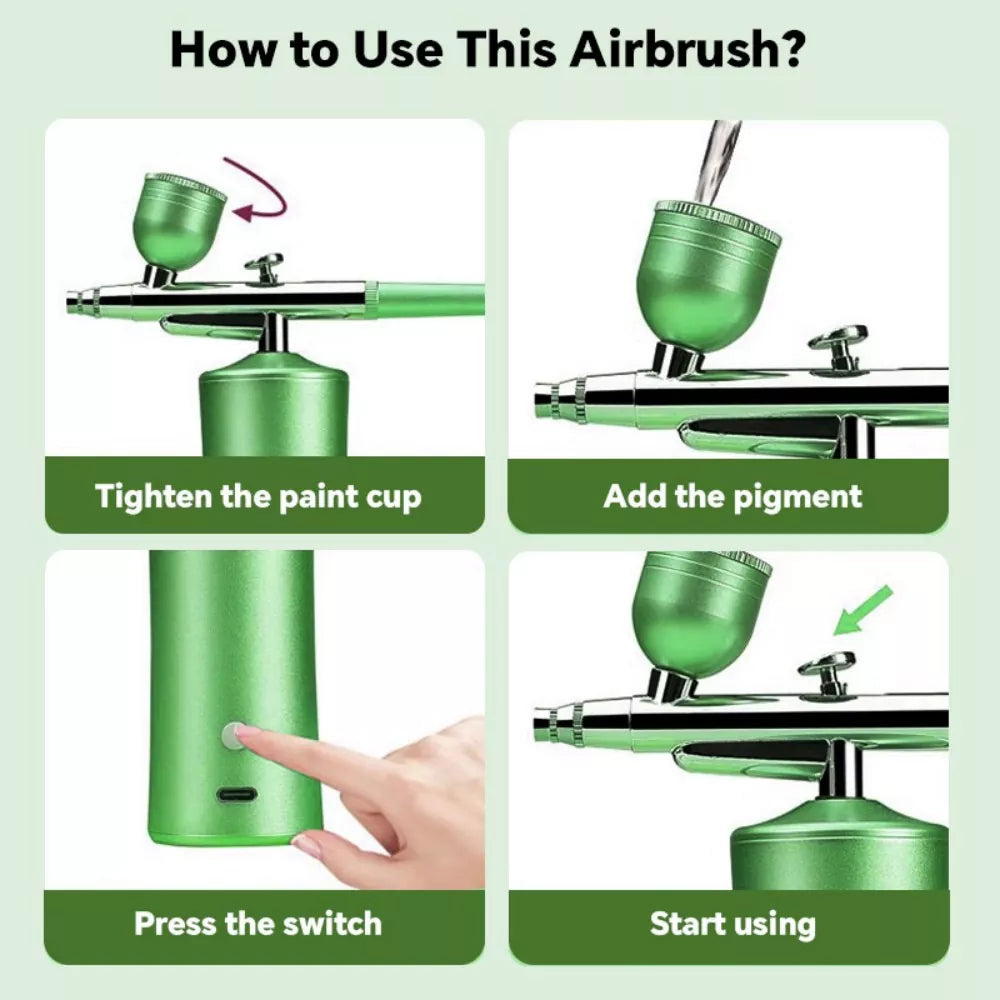 How to Use This Airbrush?

Tighten the paint cup

Add the pigment

Press the switch

Start using