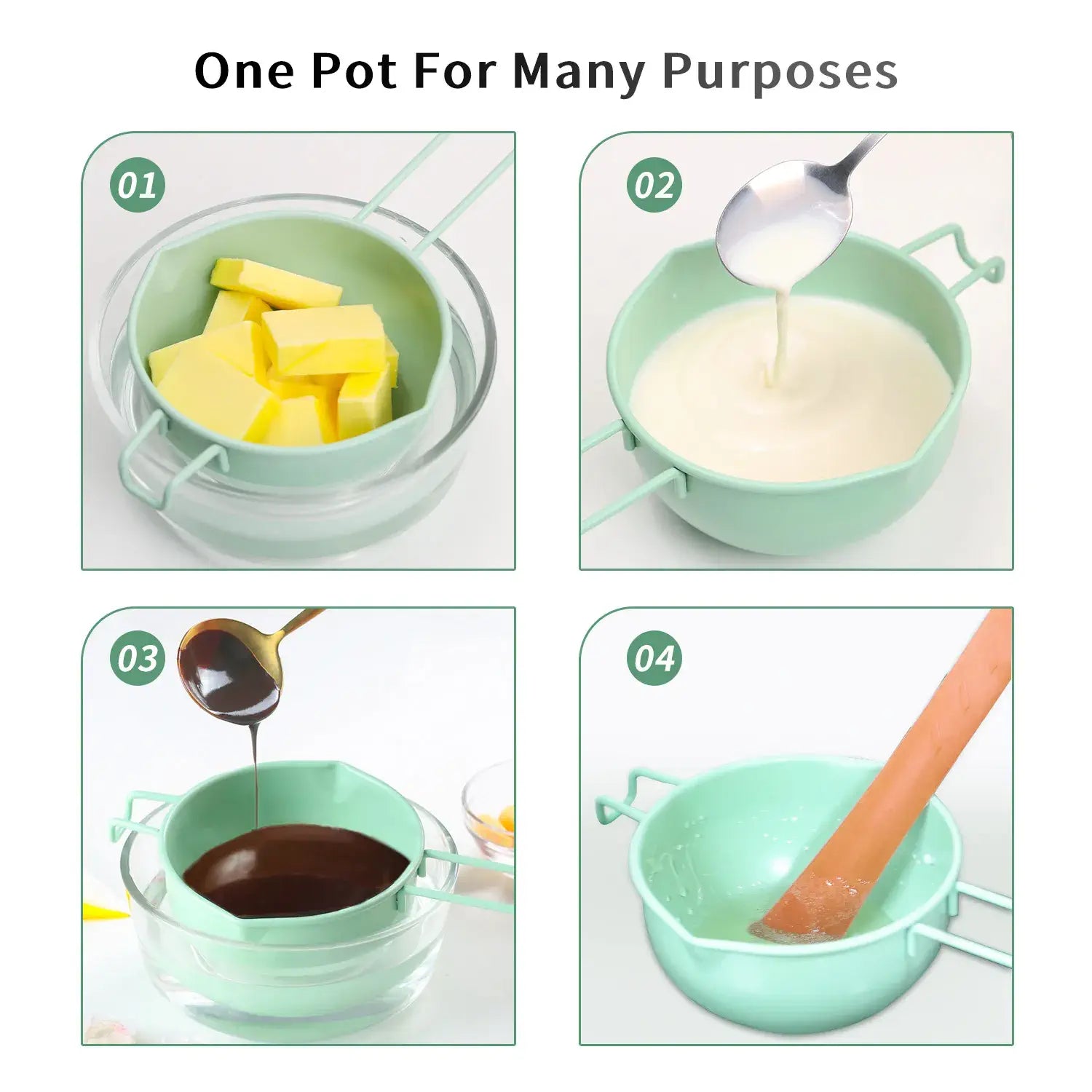 One Pot For Many Purposes

01

02

03

04