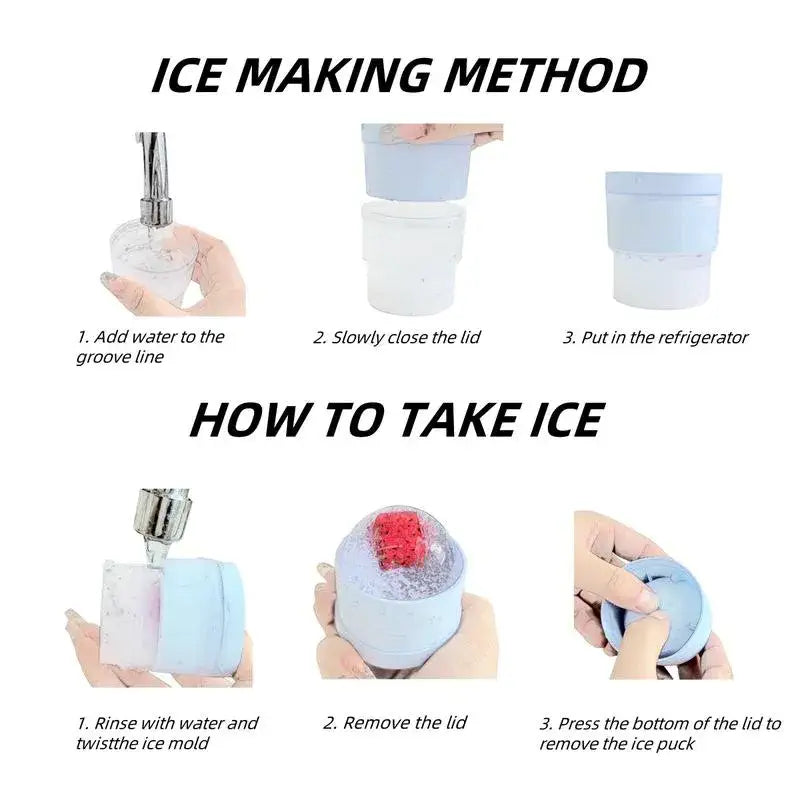 ICE MAKING METHOD

1. Add water to the groove line

2. Slowly close the lid

3. Put in the refrigerator

HOW TO TAKE ICE

1. Rinse with water and twistthe ice mold

2. Remove the lid

3. Press the bottom of the lid to remove the ice puck