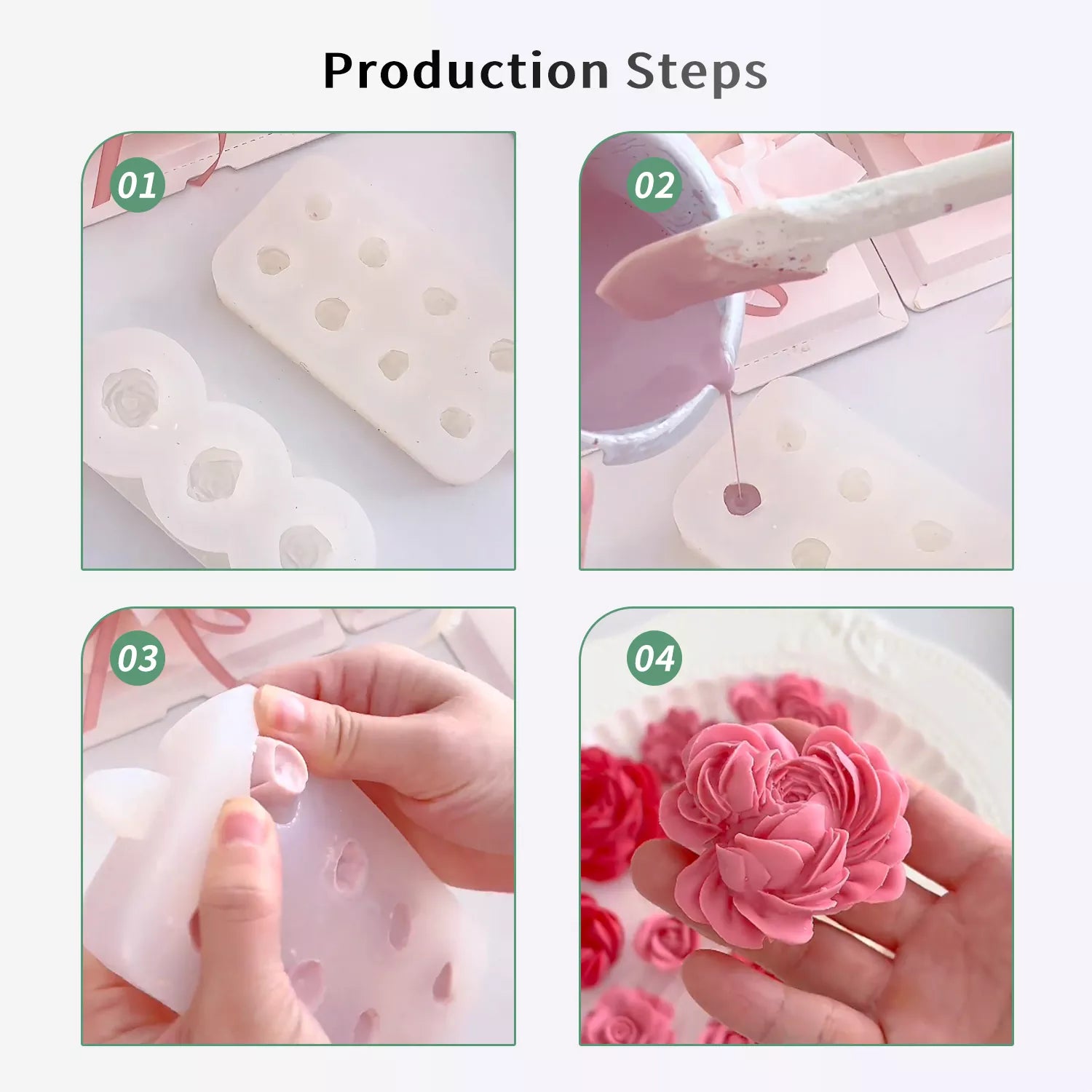 Production Steps

01

02

03

04